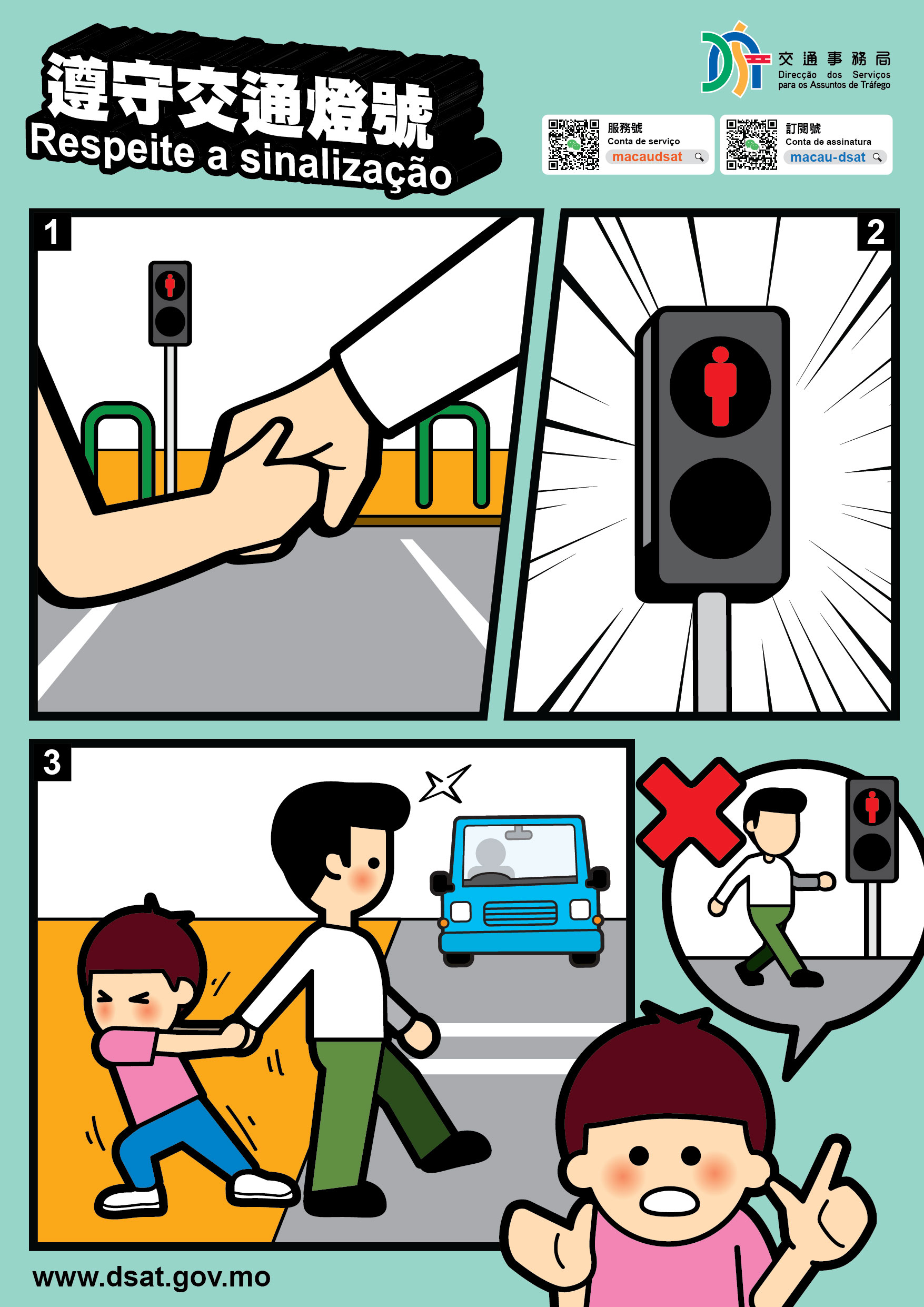 遵守交通燈號
Respeite a sinalização

交通事務局
Direcção dos Serviços para os Assuntos de Tráfego

服務號
Conta de serviço
macaudsat

訂閱號
Conta de assinatura
macau-dsat

1

2

3

www.dsat.gov.mo